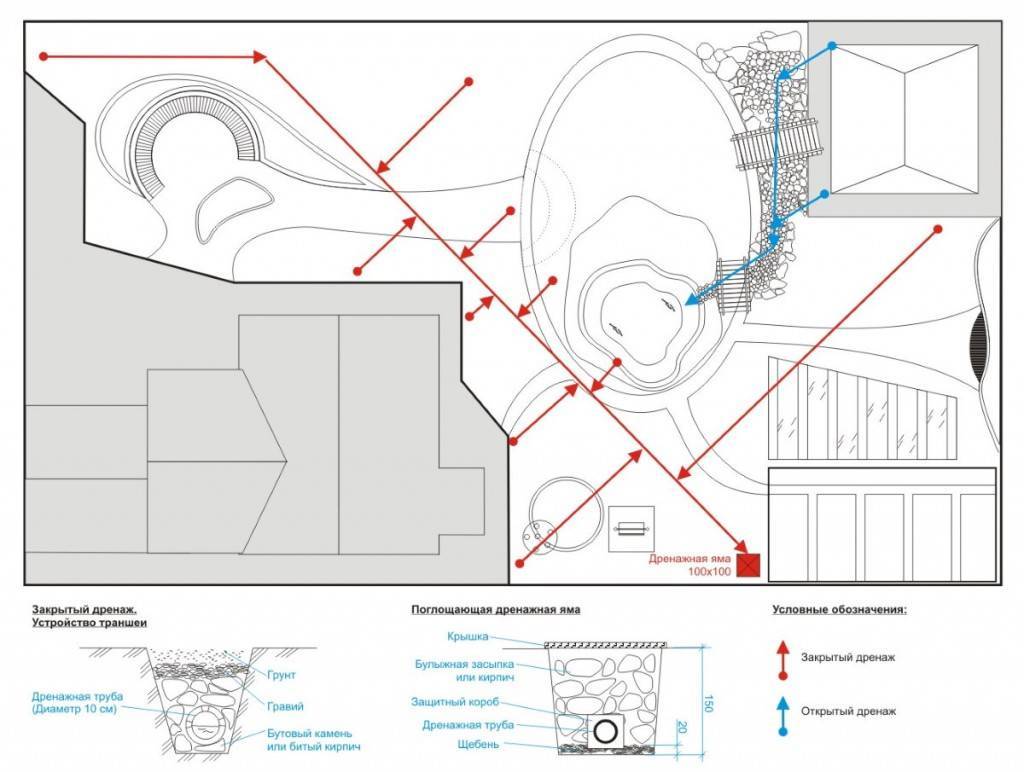 Дренажная яма
100х100

Закрытый дренаж.
Устройство траншеи

Грунт
Гравий
Дренажная труба
(Диаметр 10 см)
Бутовый камень
или битый кирпич

Поглощающая дренажная яма

Крышка
Булыжная засыпка
или кирпич
Защитный короб
Дренажная труба
Щебень
150
20

Условные обозначения:

Закрытый дренаж
Открытый дренаж