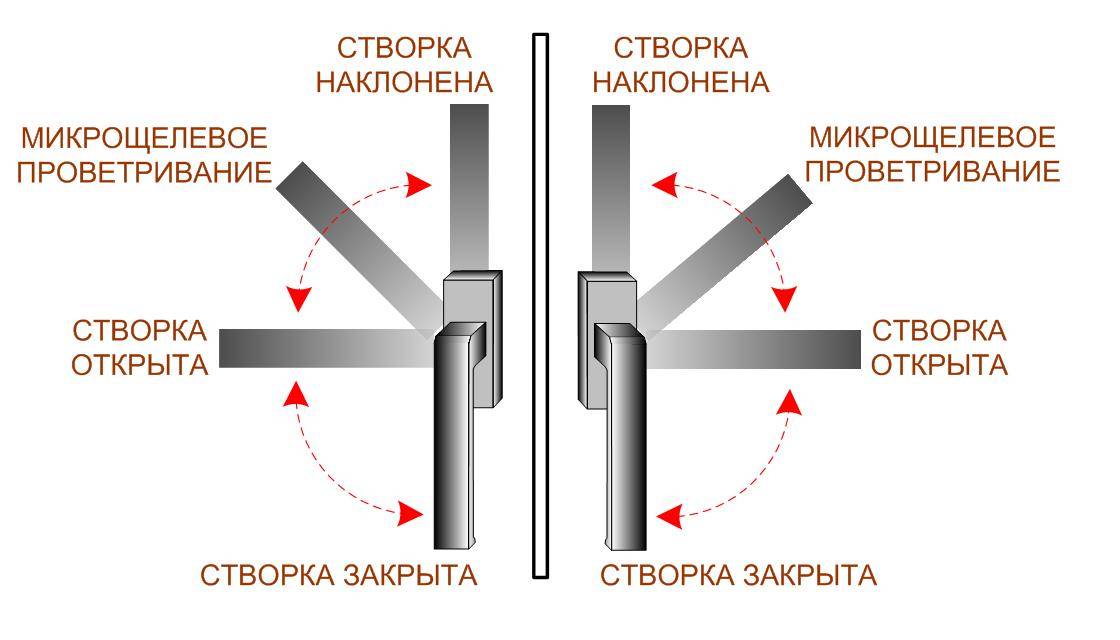 СТВОРКА НАКЛОНЕНА

МИКРОЩЕЛЕВОЕ ПРОВЕТРИВАНИЕ

СТВОРКА ОТКРЫТА

СТВОРКА ЗАКРЫТА

СТВОРКА НАКЛОНЕНА

МИКРОЩЕЛЕВОЕ ПРОВЕТРИВАНИЕ

СТВОРКА ОТКРЫТА

СТВОРКА ЗАКРЫТА