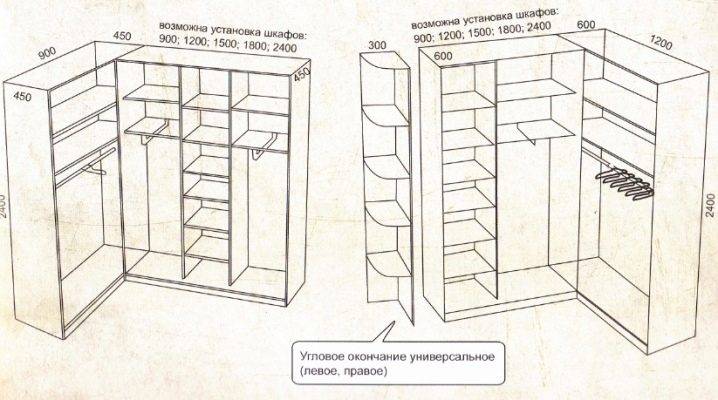 возможна установка шкафов:
900; 1200; 1500; 1800; 2400

900

450

450

450

2400

300

возможна установка шкафов:
900; 1200; 1500; 1800; 2400

600

600

1200

2400

Угловое окончание универсальное
(левое, правое)