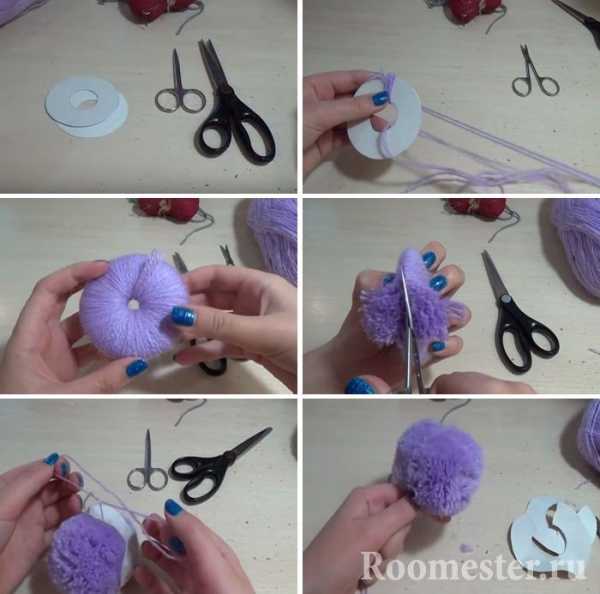 Roomester.ru