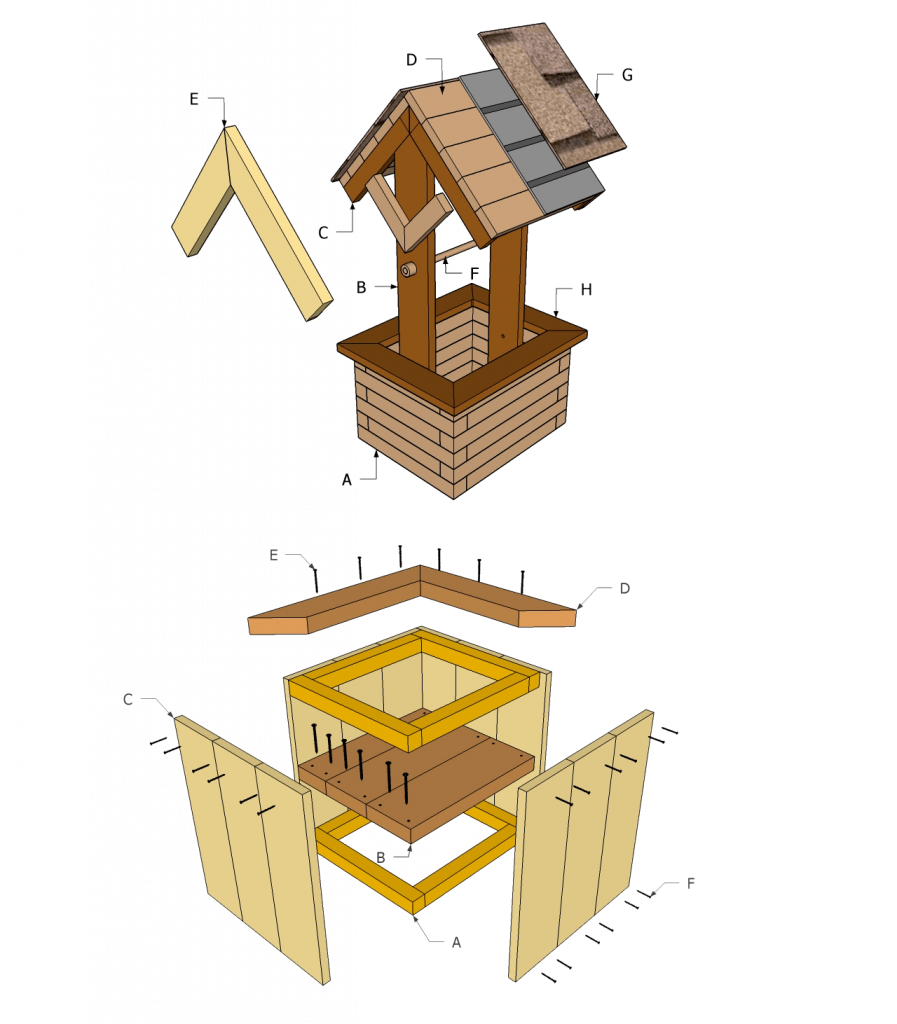 E
D
G
C
F
B
H
A

E
D
C
B
F
A