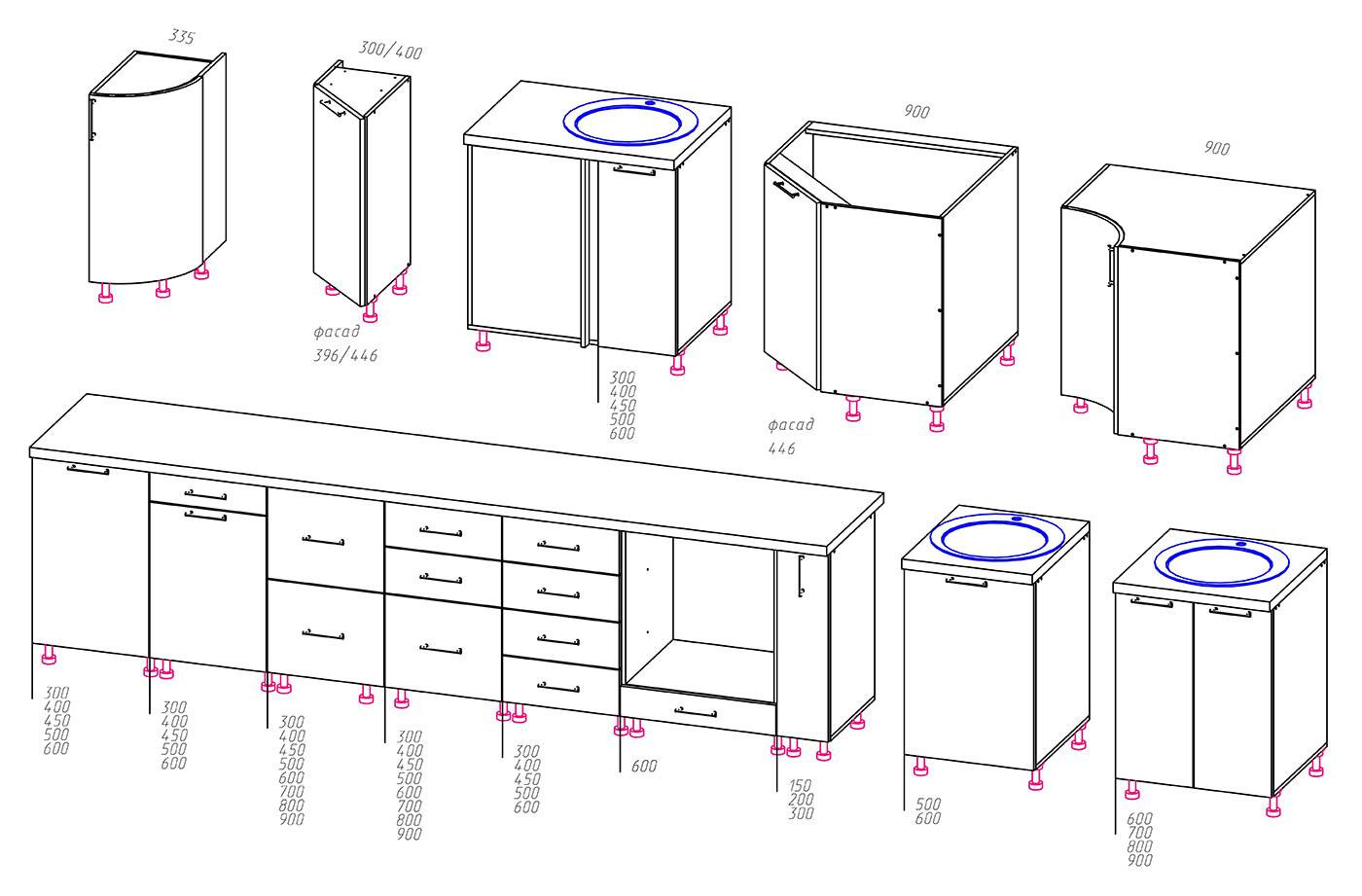 335

300/400

фасад
396/446

300
400
450
500
600

900

фасад
446

900

300
400
450
500
600

300
400
450
500
600

300
400
450
500
600
700
800
900

300
400
450
500
600
700
800
900

300
400
450
500
600

600

150
200
300

500
600

600
700
800
900